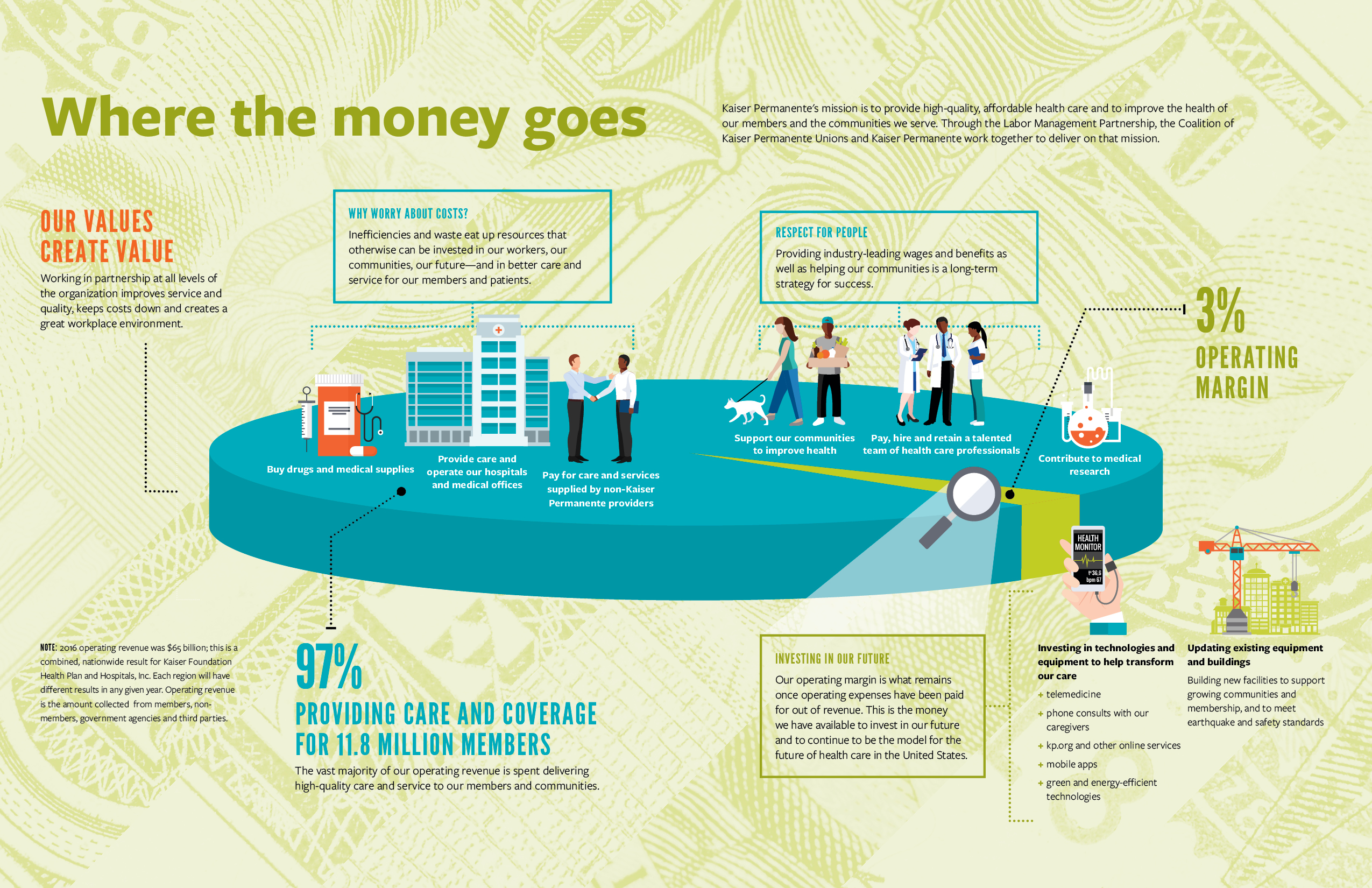 Where the money goes

Kaiser Permanente's mission is to provide high-quality, affordable health care and to improve the health of our members and the communities we serve. Through the Labor Management Partnership, the Coalition of Kaiser Permanente Unions and Kaiser Permanente work together to deliver on that mission.

OUR VALUES CREATE VALUE

Working in partnership at all levels of the organization improves service and quality, keeps costs down and creates a great workplace environment.

WHY WORRY ABOUT COSTS?

Inefficiencies and waste eat up resources that otherwise can be invested in our workers, our communities, our future—and in better care and service for our members and patients.

RESPECT FOR PEOPLE

Providing industry-leading wages and benefits as well as helping our communities is a long-term strategy for success.

3% OPERATING MARGIN

Buy drugs and medical supplies

Provide care and operate our hospitals and medical offices

Pay for care and services supplied by non-Kaiser Permanente providers

Support our communities to improve health

Pay, hire and retain a talented team of health care professionals

Contribute to medical research

HEALTH MONITOR

t° 36.6
bpm 67

NOTE: 2016 operating revenue was $65 billion; this is a combined, nationwide result for Kaiser Foundation Health Plan and Hospitals, Inc. Each region will have different results in any given year. Operating revenue is the amount collected from members, non-members, government agencies and third parties.

97%
PROVIDING CARE AND COVERAGE FOR 11.8 MILLION MEMBERS

The vast majority of our operating revenue is spent delivering high-quality care and service to our members and communities.

INVESTING IN OUR FUTURE

Our operating margin is what remains once operating expenses have been paid for out of revenue. This is the money we have available to invest in our future and to continue to be the model for the future of health care in the United States.

Investing in technologies and equipment to help transform our care

+ telemedicine
+ phone consults with our caregivers
+ kp.org and other online services
+ mobile apps
+ green and energy-efficient technologies

Updating existing equipment and buildings

Building new facilities to support growing communities and membership, and to meet earthquake and safety standards